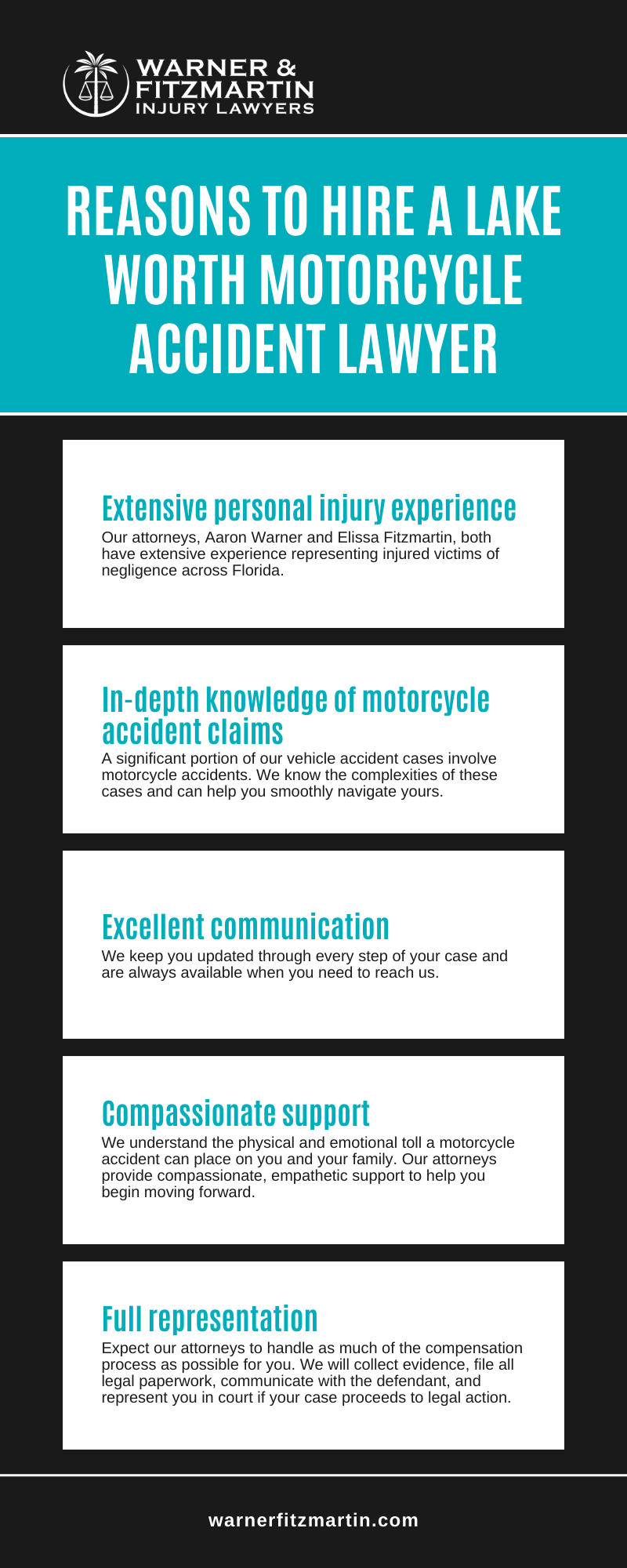 WARNER & FITZMARTIN INJURY LAWYERS

REASONS TO HIRE A LAKE WORTH MOTORCYCLE ACCIDENT LAWYER

Extensive personal injury experience
Our attorneys, Aaron Warner and Elissa Fitzmartin, both have extensive experience representing injured victims of negligence across Florida.

In-depth knowledge of motorcycle accident claims
A significant portion of our vehicle accident cases involve motorcycle accidents. We know the complexities of these cases and can help you smoothly navigate yours.

Excellent communication
We keep you updated through every step of your case and are always available when you need to reach us.

Compassionate support
We understand the physical and emotional toll a motorcycle accident can place on you and your family. Our attorneys provide compassionate, empathetic support to help you begin moving forward.

Full representation
Expect our attorneys to handle as much of the compensation process as possible for you. We will collect evidence, file all legal paperwork, communicate with the defendant, and represent you in court if your case proceeds to legal action.

warnerfitzmartin.com